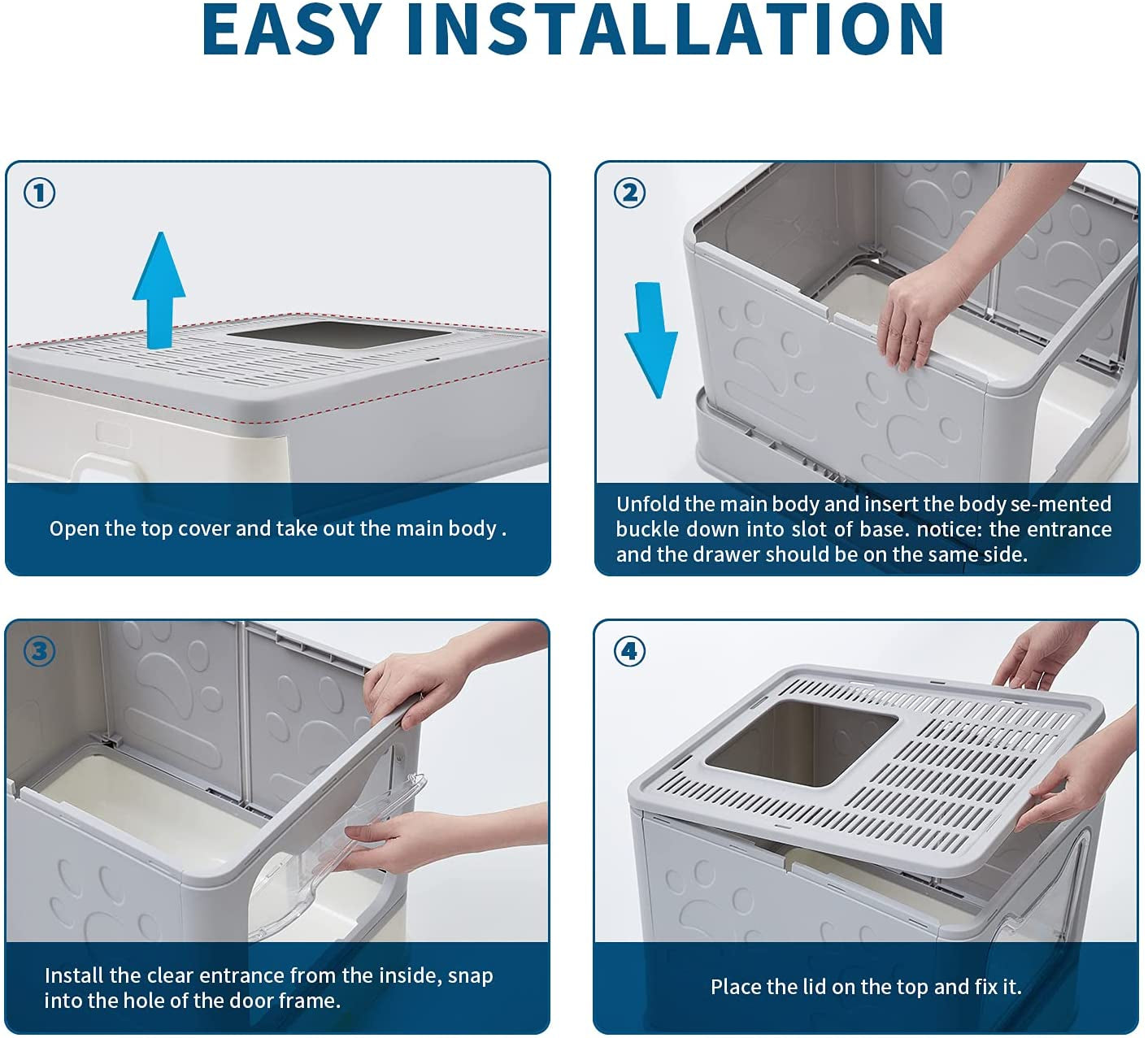 EASY INSTALLATION

①

Open the top cover and take out the main body .

②

Unfold the main body and insert the body se-mented buckle down into slot of base. notice: the entrance and the drawer should be on the same side.

③

Install the clear entrance from the inside, snap into the hole of the door frame.

④

Place the lid on the top and fix it.